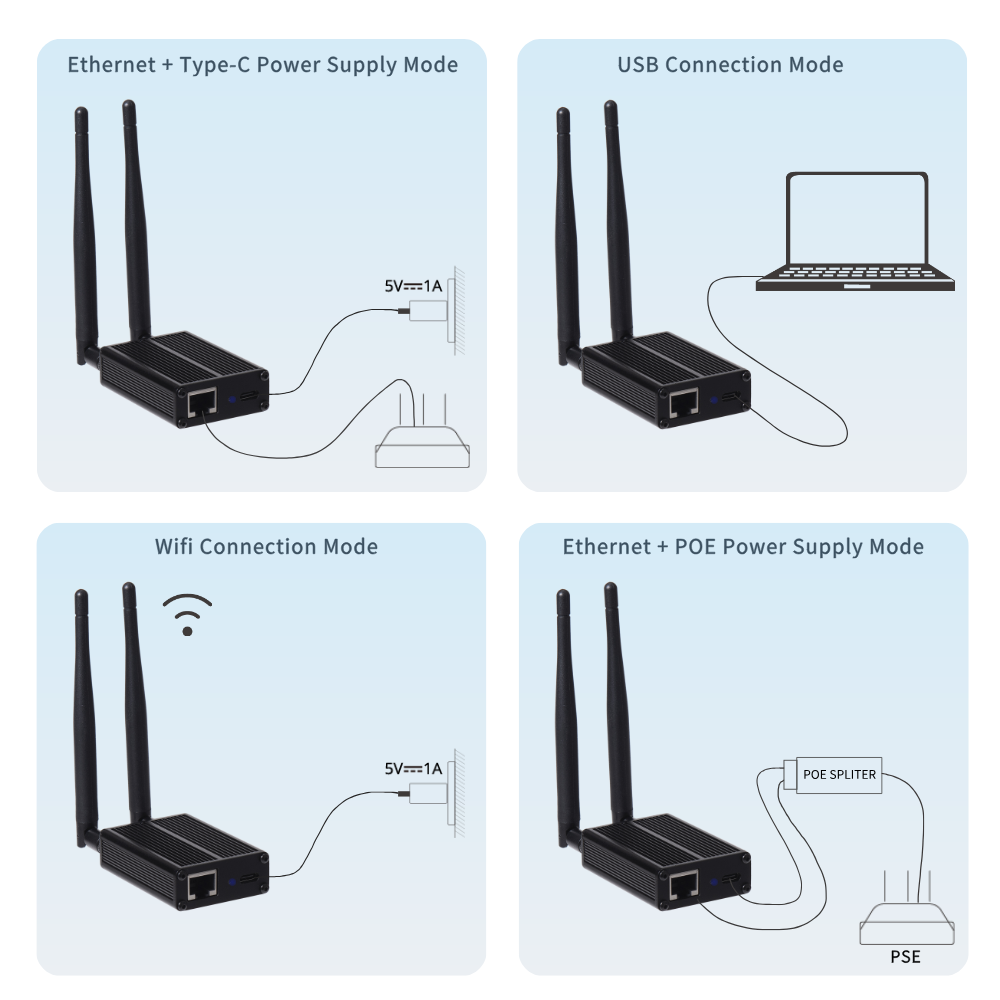 Ethernet + Type-C Power Supply Mode

5V⎓1A

USB Connection Mode

Wifi Connection Mode

5V⎓1A

Ethernet + POE Power Supply Mode

POE SPLITER

PSE